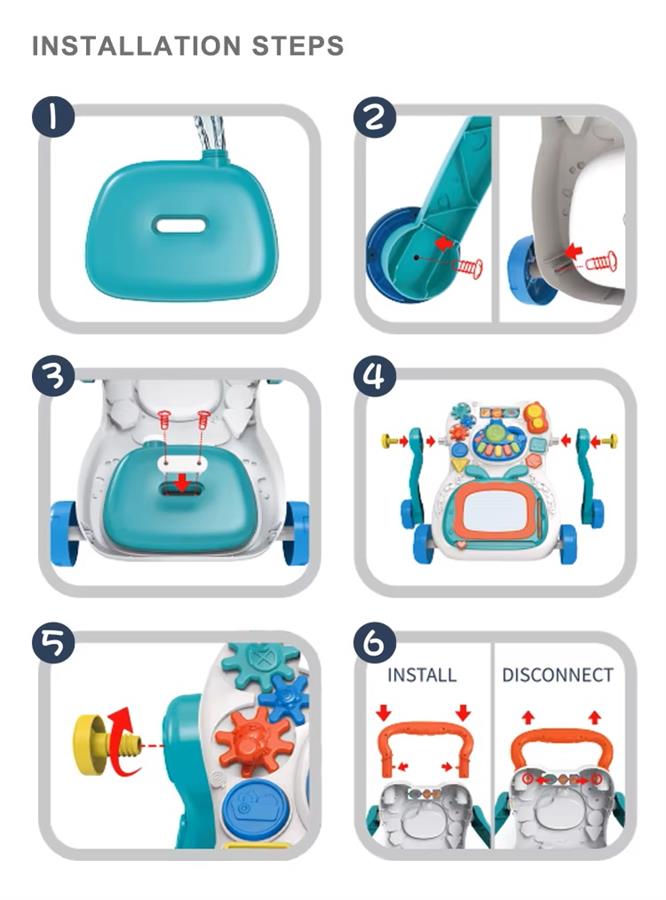 INSTALLATION STEPS

1

2

3

4

5

6

INSTALL

DISCONNECT